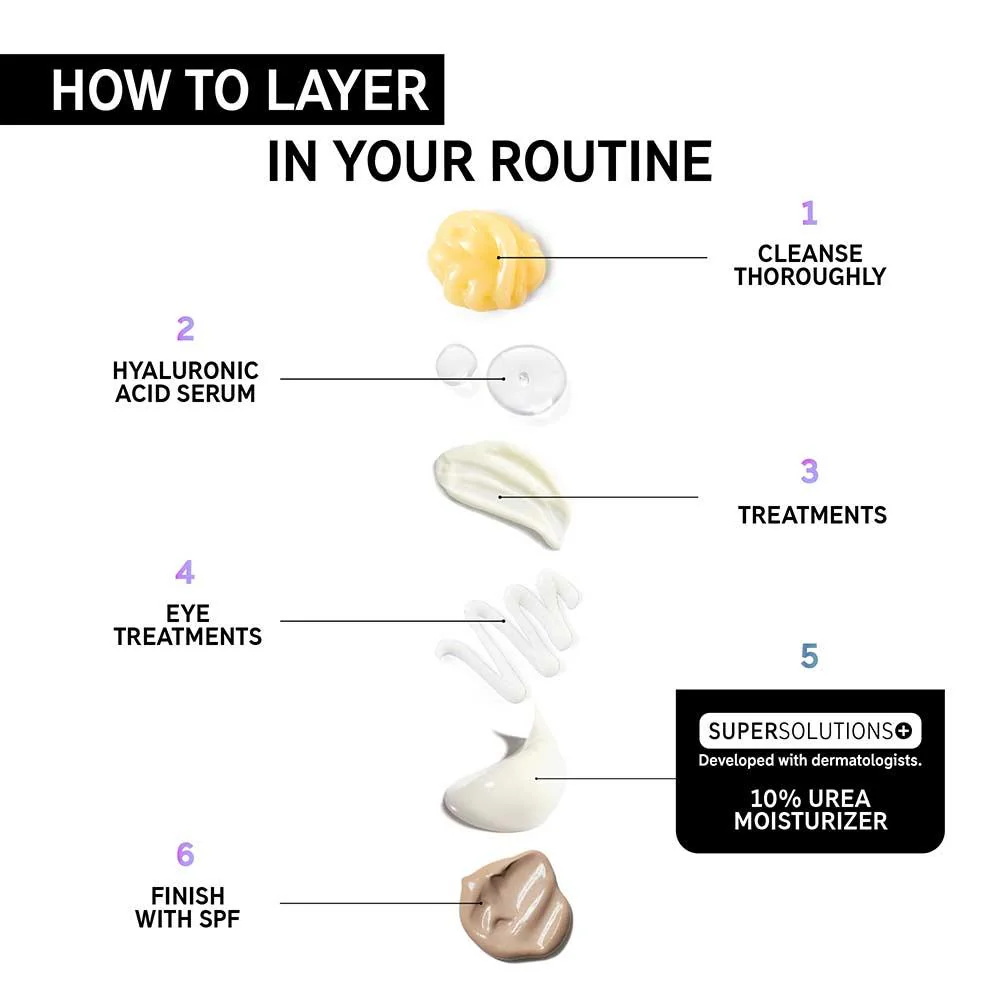 HOW TO LAYER
IN YOUR ROUTINE

1
CLEANSE THOROUGHLY

2
HYALURONIC ACID SERUM

3
TREATMENTS

4
EYE TREATMENTS

5
SUPERSOLUTIONS+
Developed with dermatologists.
10% UREA MOISTURIZER

6
FINISH WITH SPF